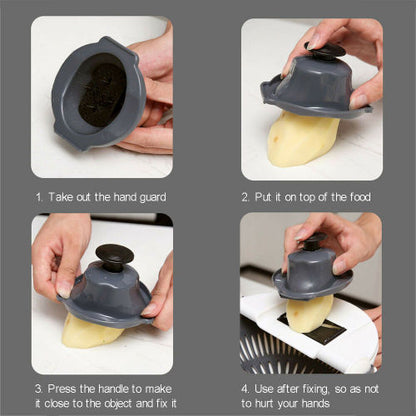 1. Take out the hand guard

2. Put it on top of the food

3. Press the handle to make it close to the object and fix it

4. Use after fixing, so as not to hurt your hands