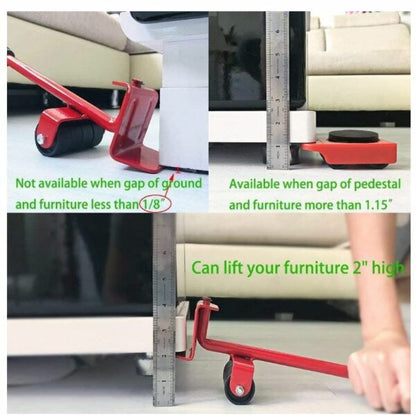 Not available when gap of ground and furniture less than 1/8"

Available when gap of pedestal and furniture more than 1.15"

Can lift your furniture 2" high