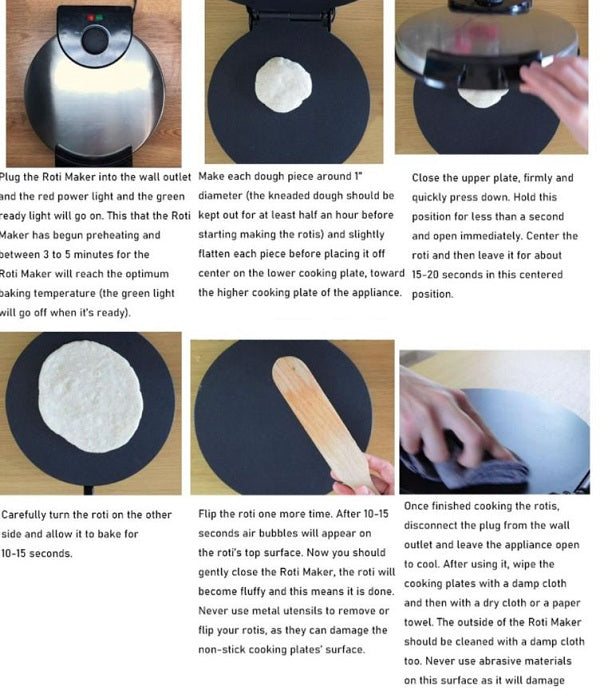 Plug the Roti Maker into the wall outlet and the red power light and the green ready light will go on. This that the Roti Maker has begun preheating and between 3 to 5 minutes for the Roti Maker will reach the optimum baking temperature (the green light will go off when it's ready).

Make each dough piece around 1" diameter (the kneaded dough should be kept out for at least half an hour before starting making the rotis) and slightly flatten each piece before placing it off center on the lower cooking plate, toward the higher cooking plate of the appliance.

Close the upper plate, firmly and quickly press down. Hold this position for less than a second and open immediately. Center the roti and then leave it for about 15-20 seconds in this centered position.

Carefully turn the roti on the other side and allow it to bake for 10-15 seconds.

Flip the roti one more time. After 10-15 seconds air bubbles will appear on the roti's top surface. Now you should gently close the Roti Maker, the roti will become fluffy and this means it is done. Never use metal utensils to remove or flip your rotis, as they can damage the non-stick cooking plates' surface.

Once finished cooking the rotis, disconnect the plug from the wall outlet and leave the appliance open to cool. After using it, wipe the cooking plates with a damp cloth and then with a dry cloth or a paper towel. The outside of the Roti Maker should be cleaned with a damp cloth too. Never use abrasive materials on this surface as it will damage