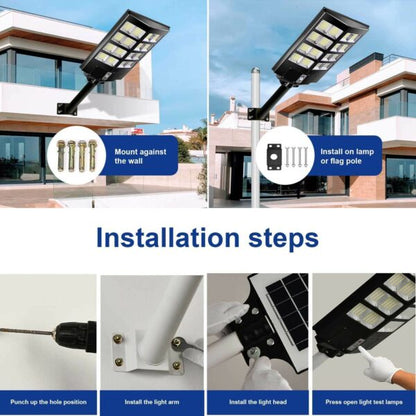 Mount against the wall

Install on lamp or flag pole

Installation steps

Punch up the hole position

Install the light arm

Install the light head

Press open light test lamps