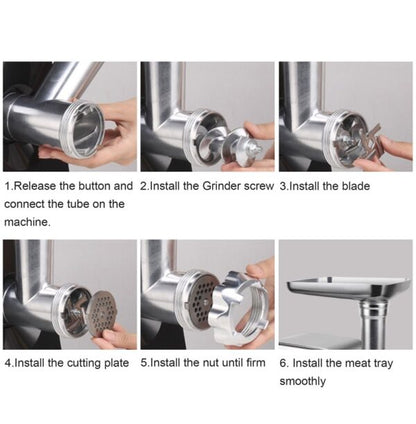 1.Release the button and connect the tube on the machine.

2.Install the Grinder screw

3.Install the blade

4.Install the cutting plate

5.Install the nut until firm

6. Install the meat tray smoothly