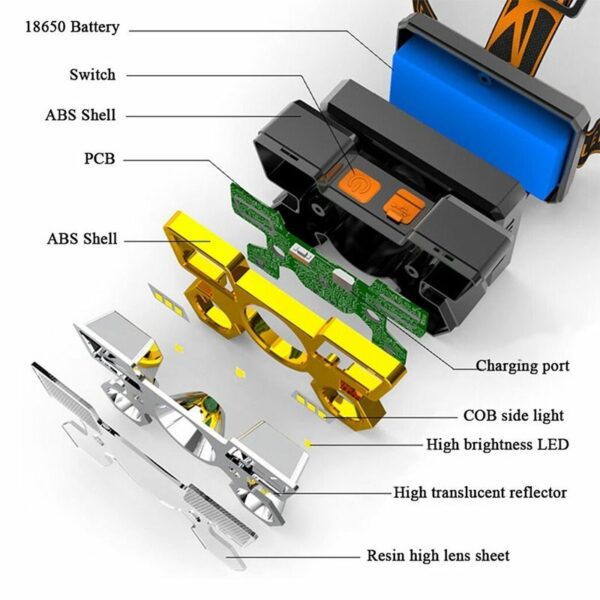 18650 Battery

Switch

ABS Shell

PCB

ABS Shell

Charging port

COB side light

High brightness LED

High translucent reflector

Resin high lens sheet