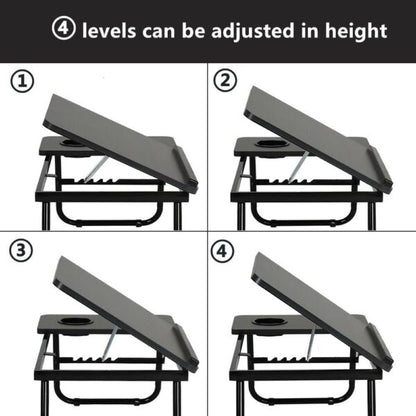 ④ levels can be adjusted in height

①

②

③

④