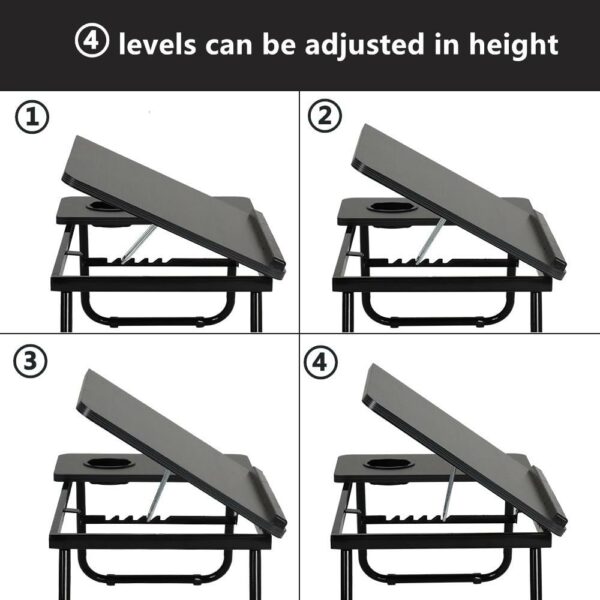 ④ levels can be adjusted in height

①

②

③

④