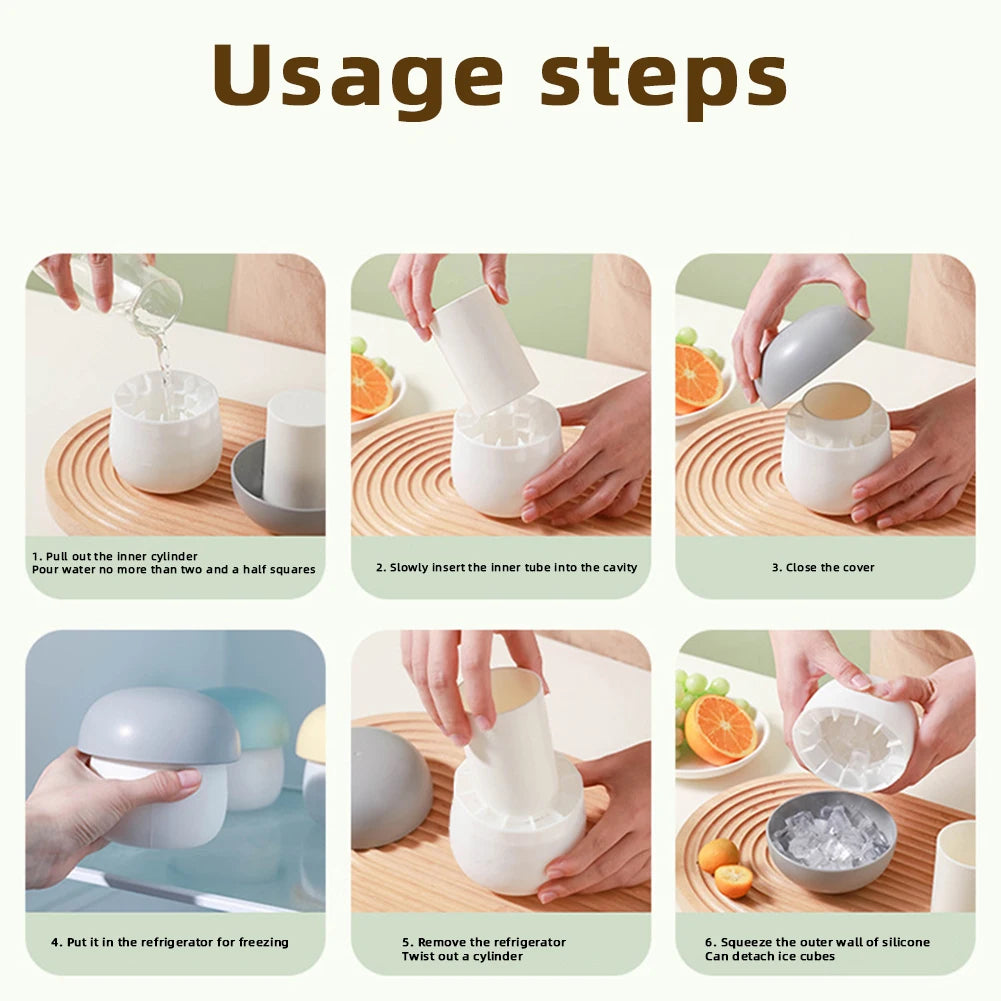 Usage steps

1. Pull out the inner cylinder
Pour water no more than two and a half squares

2. Slowly insert the inner tube into the cavity

3. Close the cover

4. Put it in the refrigerator for freezing

5. Remove the refrigerator
Twist out a cylinder

6. Squeeze the outer wall of silicone
Can detach ice cubes