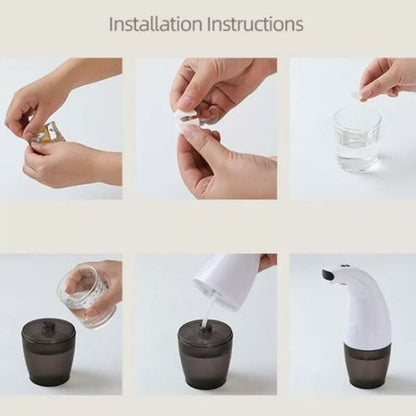 Installation Instructions