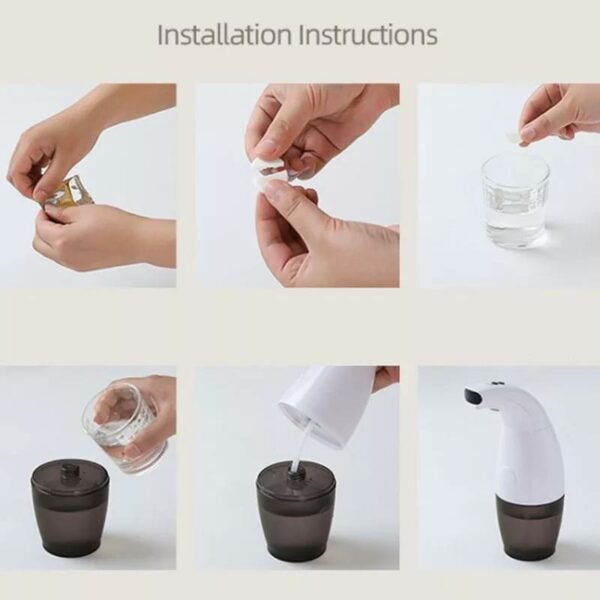 Installation Instructions