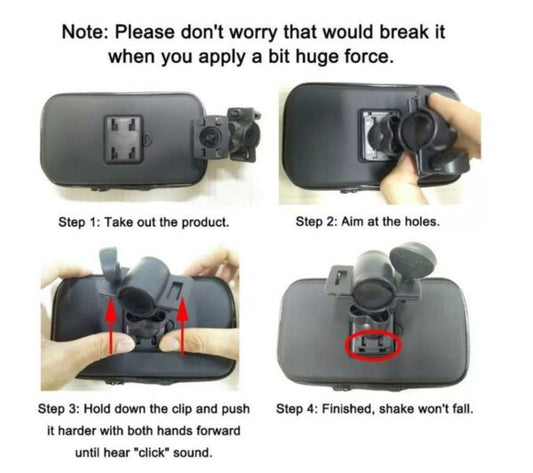 Note: Please don't worry that would break it when you apply a bit huge force.

Step 1: Take out the product.

Step 2: Aim at the holes.

Step 3: Hold down the clip and push it harder with both hands forward until hear "click" sound.

Step 4: Finished, shake won't fall.