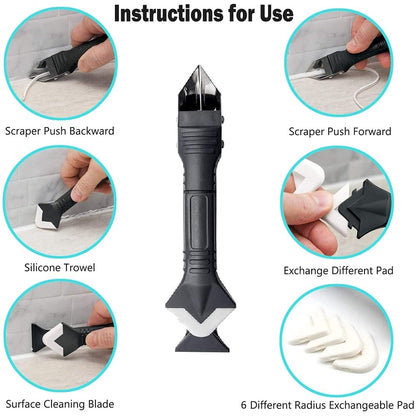 Instructions for Use

Scraper Push Backward

Silicone Trowel

Surface Cleaning Blade

Scraper Push Forward

Exchange Different Pad

6 Different Radius Exchangeable Pad