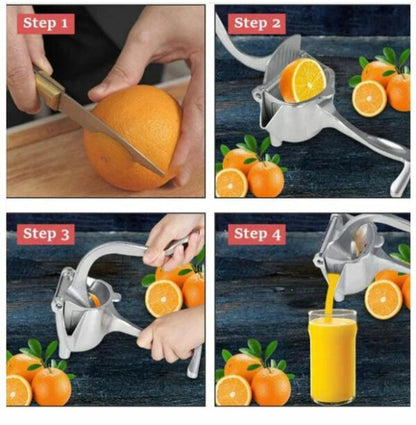 Step 1

Step 2

Step 3

Step 4