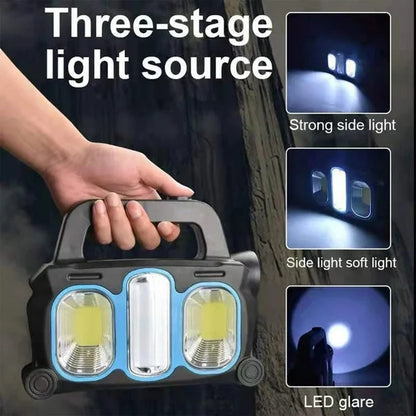 Three-stage light source

Strong side light

Side light soft light

LED glare