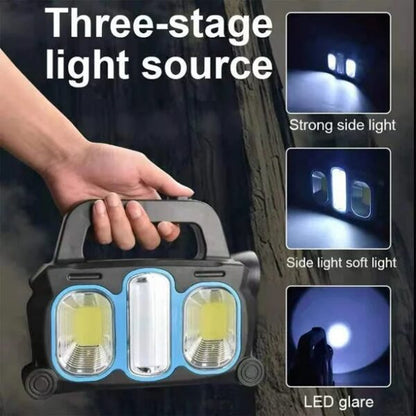 Three-stage light source

Strong side light

Side light soft light

LED glare