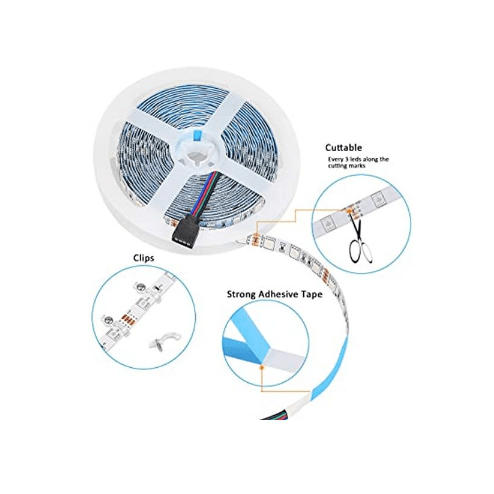 Cuttable
Every 3 leds along the cutting marks

Clips

Strong Adhesive Tape