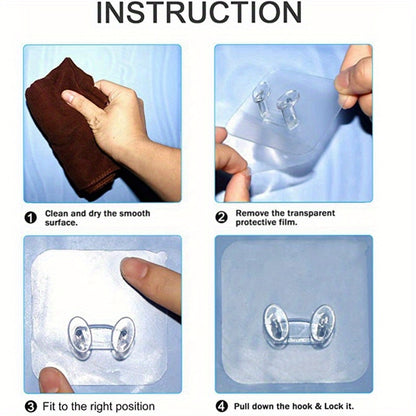 INSTRUCTION

❶ Clean and dry the smooth surface.

❷ Remove the transparent protective film.

❸ Fit to the right position

❹ Pull down the hook & Lock it.