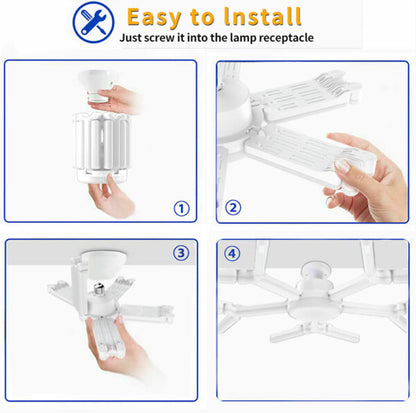 Easy to Install
Just screw it into the lamp receptacle

①

②

③

④