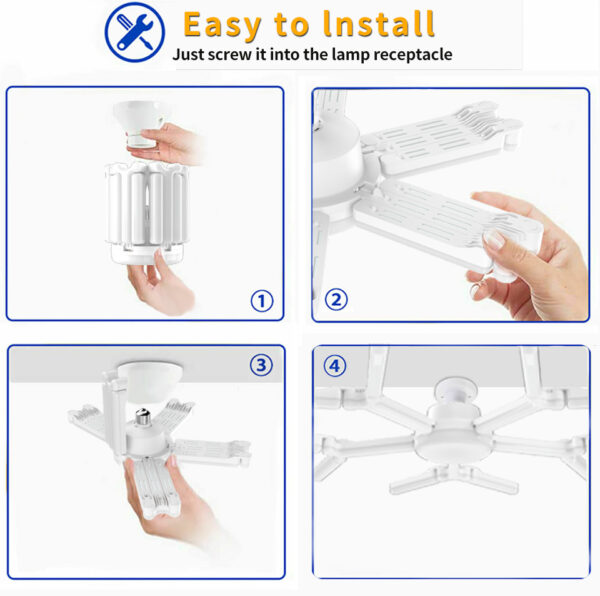 Easy to Install
Just screw it into the lamp receptacle

①

②

③

④