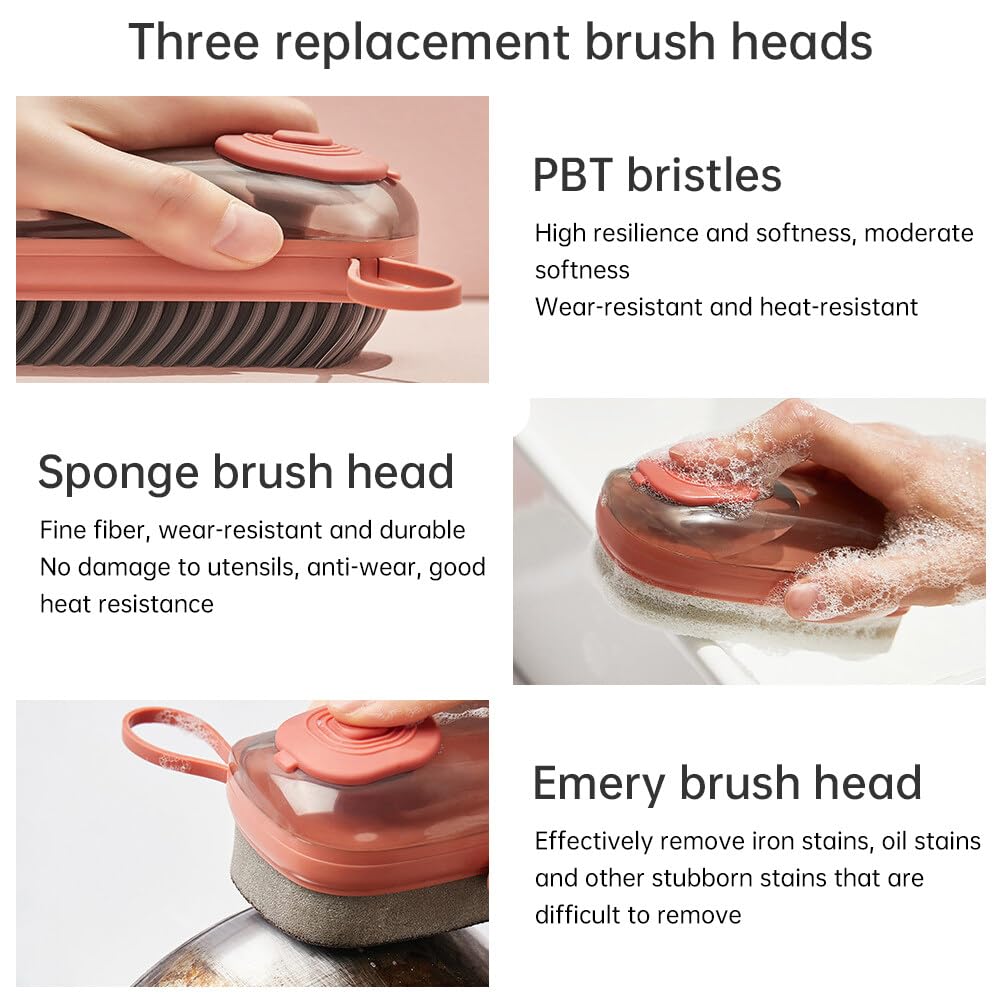 Three replacement brush heads

PBT bristles

High resilience and softness, moderate softness
Wear-resistant and heat-resistant

Sponge brush head

Fine fiber, wear-resistant and durable
No damage to utensils, anti-wear, good heat resistance

Emery brush head

Effectively remove iron stains, oil stains and other stubborn stains that are difficult to remove