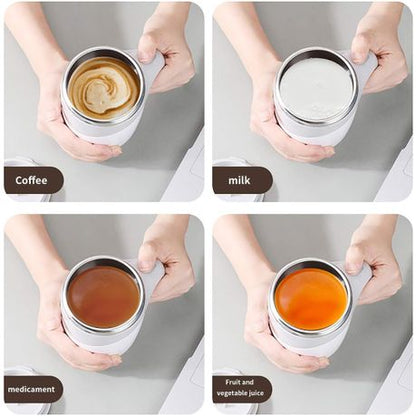 Coffee

milk

medicament

Fruit and vegetable juice