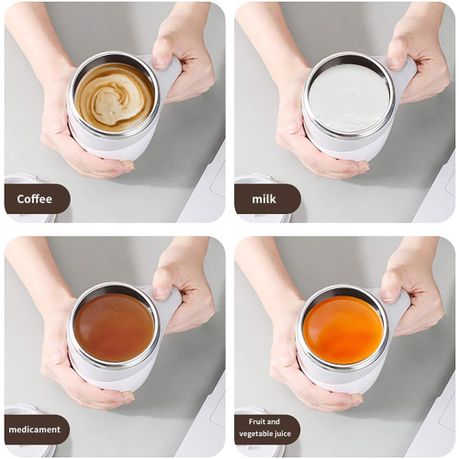 Coffee

milk

medicament

Fruit and vegetable juice