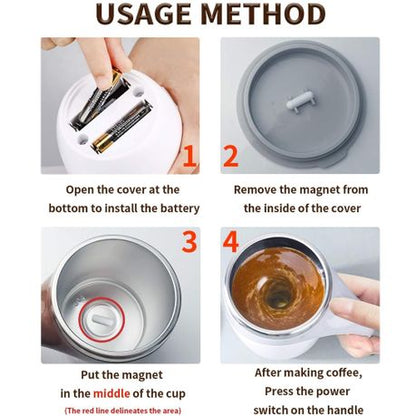 USAGE METHOD

1

2

Open the cover at the bottom to install the battery

Remove the magnet from the inside of the cover

3

4

Put the magnet in the middle of the cup
(The red line delineates the area)

After making coffee, Press the power switch on the handle