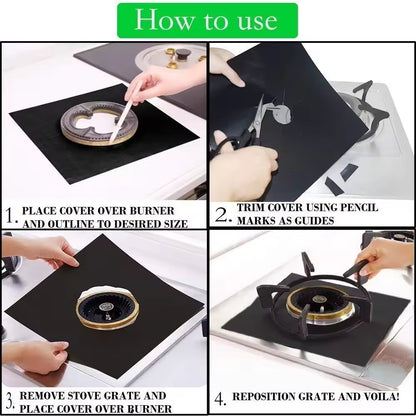 How to use

1. PLACE COVER OVER BURNER AND OUTLINE TO DESIRED SIZE

2. TRIM COVER USING PENCIL MARKS AS GUIDES

3. REMOVE STOVE GRATE AND PLACE COVER OVER BURNER

4. REPOSITION GRATE AND VOILA!