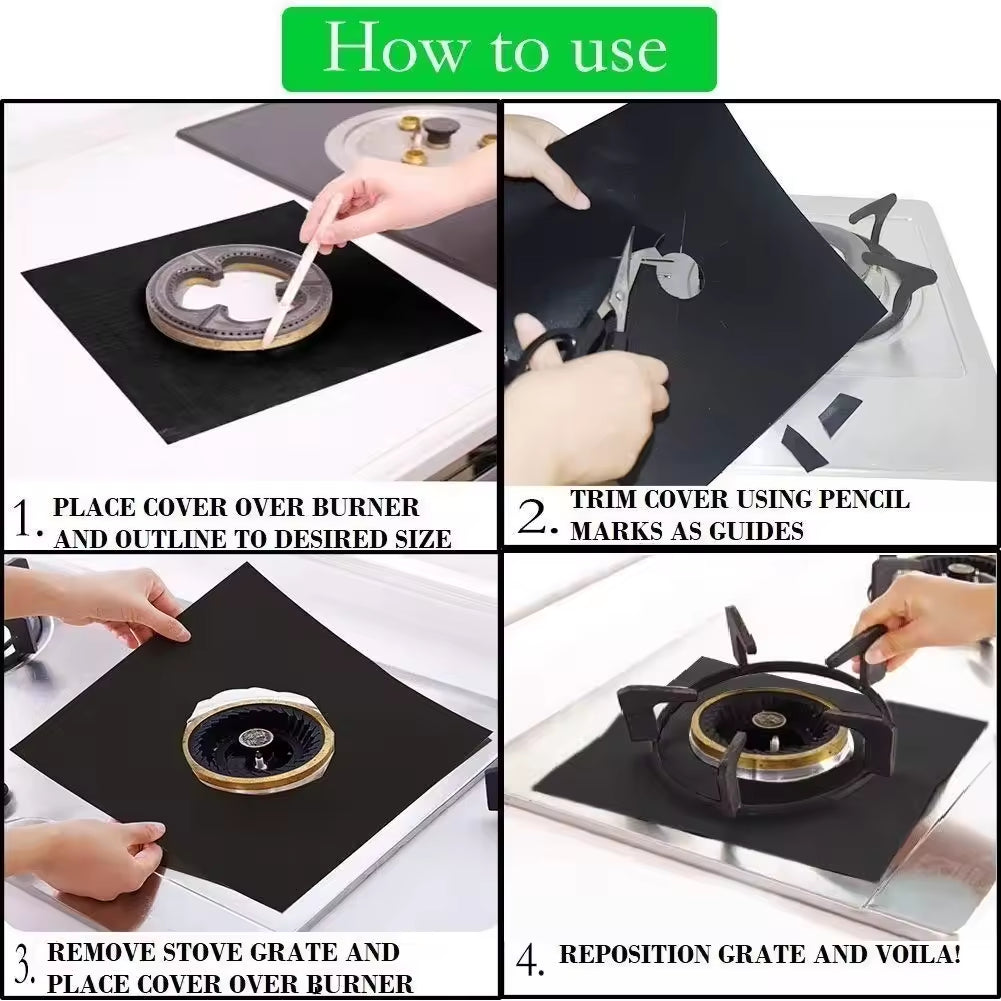 How to use

1. PLACE COVER OVER BURNER AND OUTLINE TO DESIRED SIZE

2. TRIM COVER USING PENCIL MARKS AS GUIDES

3. REMOVE STOVE GRATE AND PLACE COVER OVER BURNER

4. REPOSITION GRATE AND VOILA!