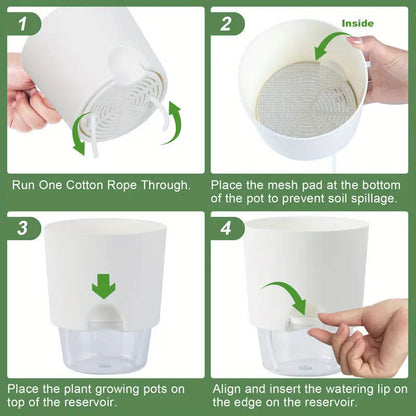 1

Run One Cotton Rope Through.

2

Inside

Place the mesh pad at the bottom of the pot to prevent soil spillage.

3

Place the plant growing pots on top of the reservoir.

4

Align and insert the watering lip on the edge on the reservoir.