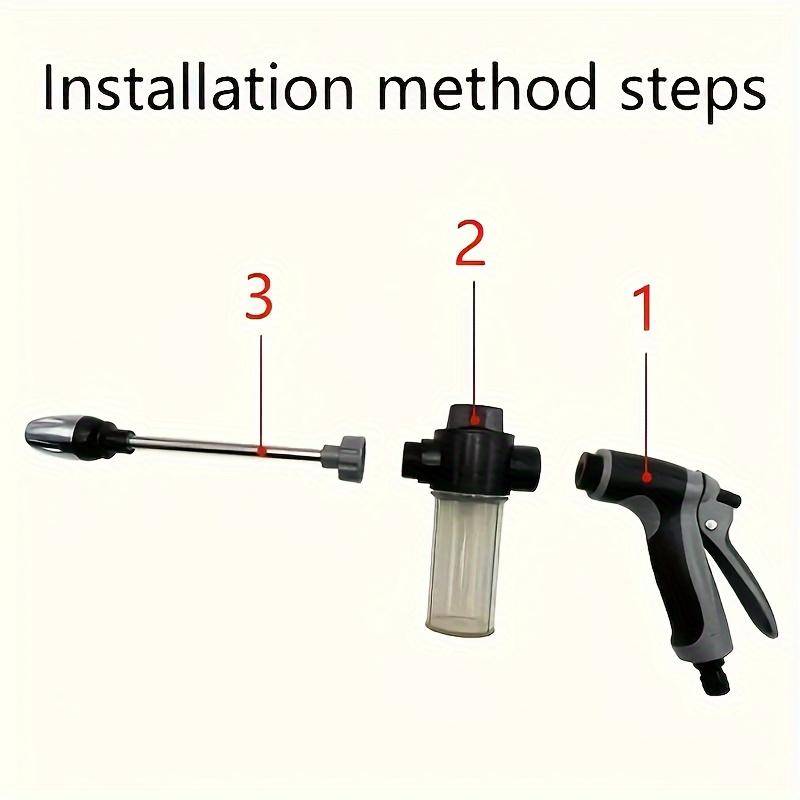 Installation method steps

3

2

1