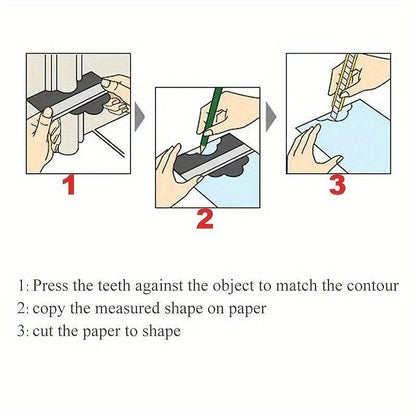 1

2

3

1: Press the teeth against the object to match the contour
2: copy the measured shape on paper
3: cut the paper to shape