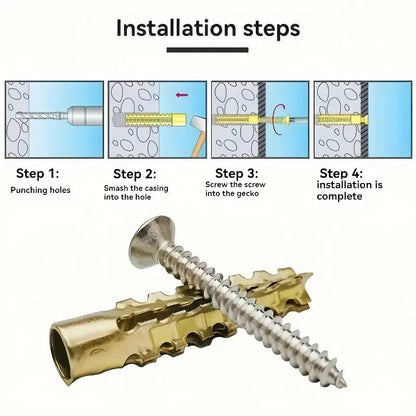 Installation steps

Step 1:
Punching holes

Step 2:
Smash the casing into the hole

Step 3:
Screw the screw into the gecko

Step 4:
installation is complete