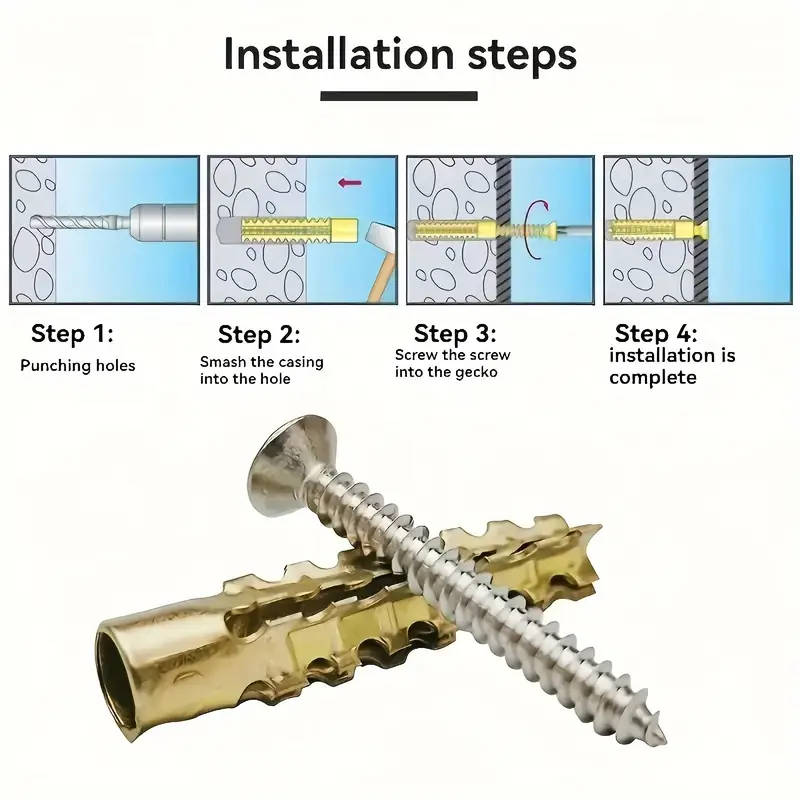 Installation steps

Step 1:
Punching holes

Step 2:
Smash the casing into the hole

Step 3:
Screw the screw into the gecko

Step 4:
installation is complete