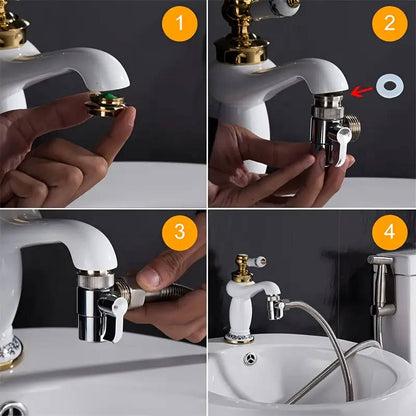 1

2

3

4