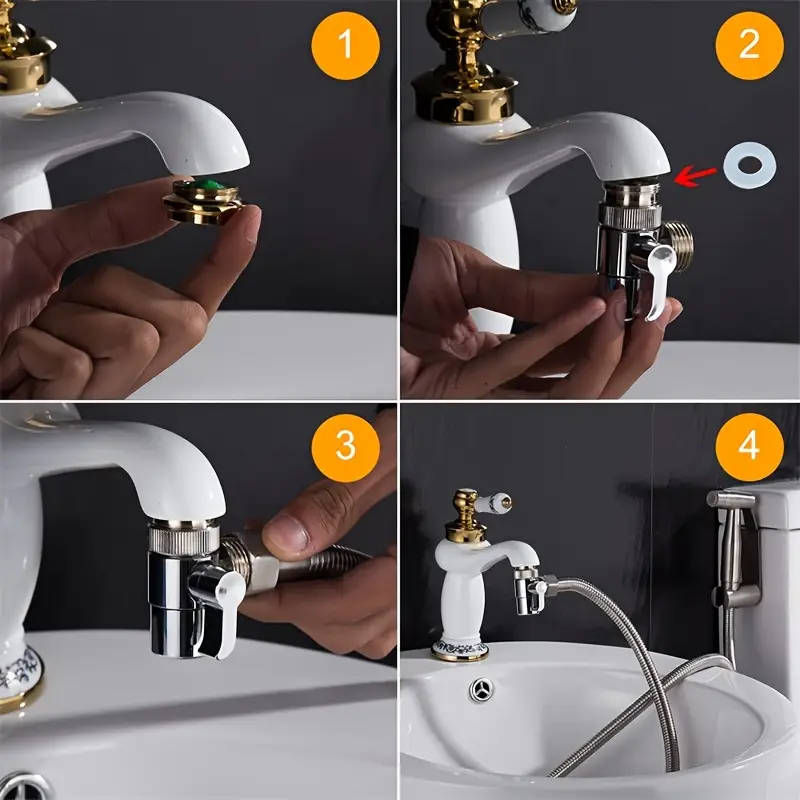 1
2
3
4