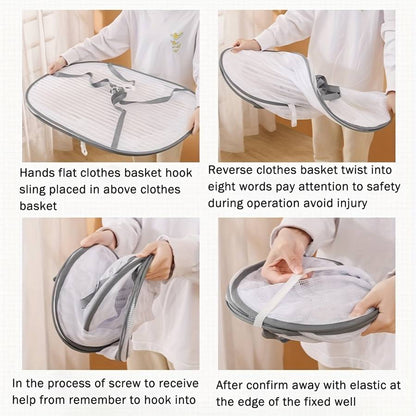 Hands flat clothes basket hook sling placed in above clothes basket

Reverse clothes basket twist into eight words pay attention to safety during operation avoid injury

In the process of screw to receive help from remember to hook into

After confirm away with elastic at the edge of the fixed well