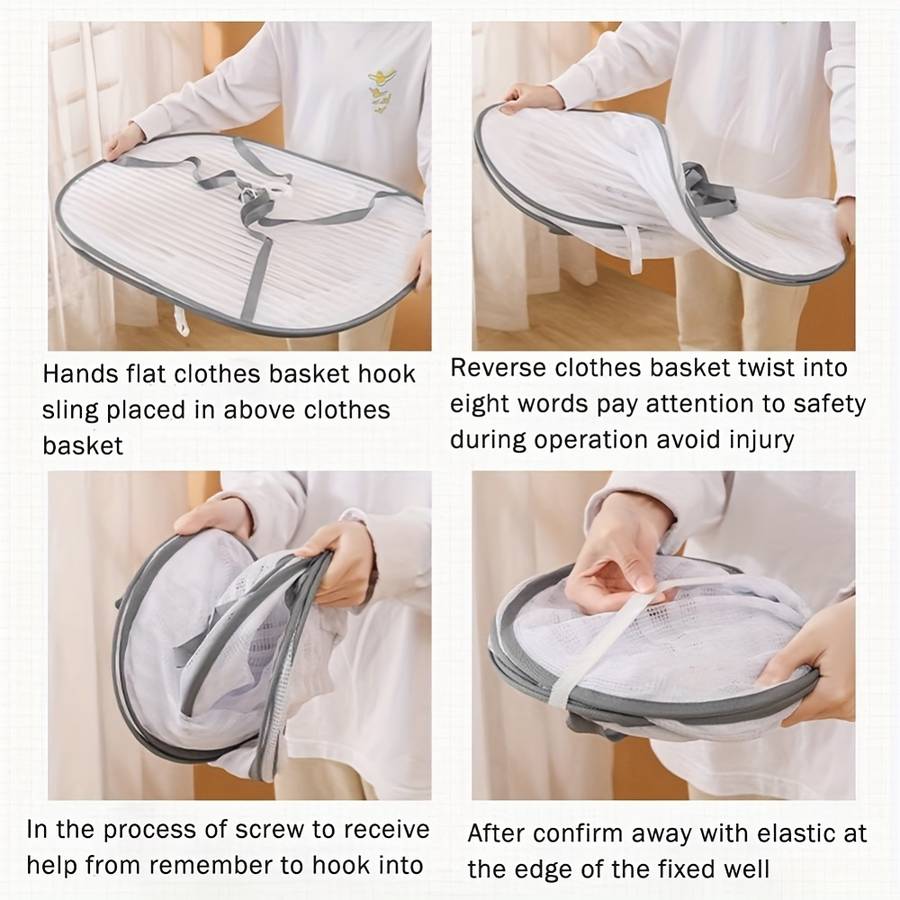 Hands flat clothes basket hook sling placed in above clothes basket

Reverse clothes basket twist into eight words pay attention to safety during operation avoid injury

In the process of screw to receive help from remember to hook into

After confirm away with elastic at the edge of the fixed well