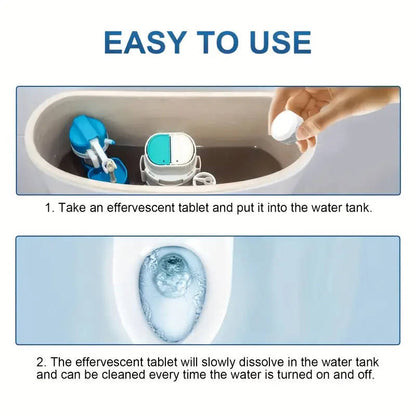 EASY TO USE

1. Take an effervescent tablet and put it into the water tank.

2. The effervescent tablet will slowly dissolve in the water tank and can be cleaned every time the water is turned on and off.