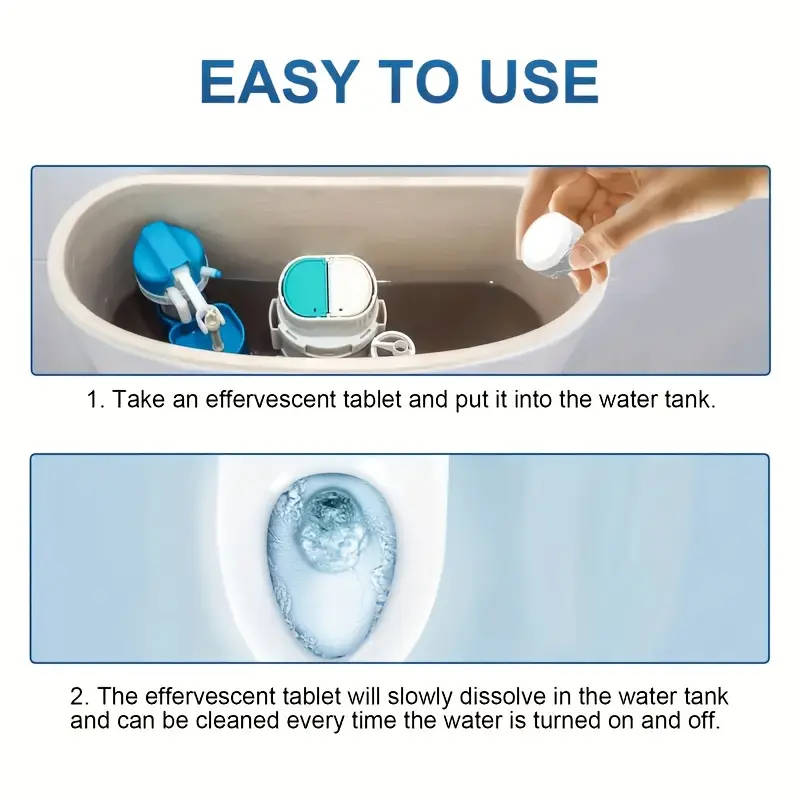 EASY TO USE

1. Take an effervescent tablet and put it into the water tank.

2. The effervescent tablet will slowly dissolve in the water tank and can be cleaned every time the water is turned on and off.