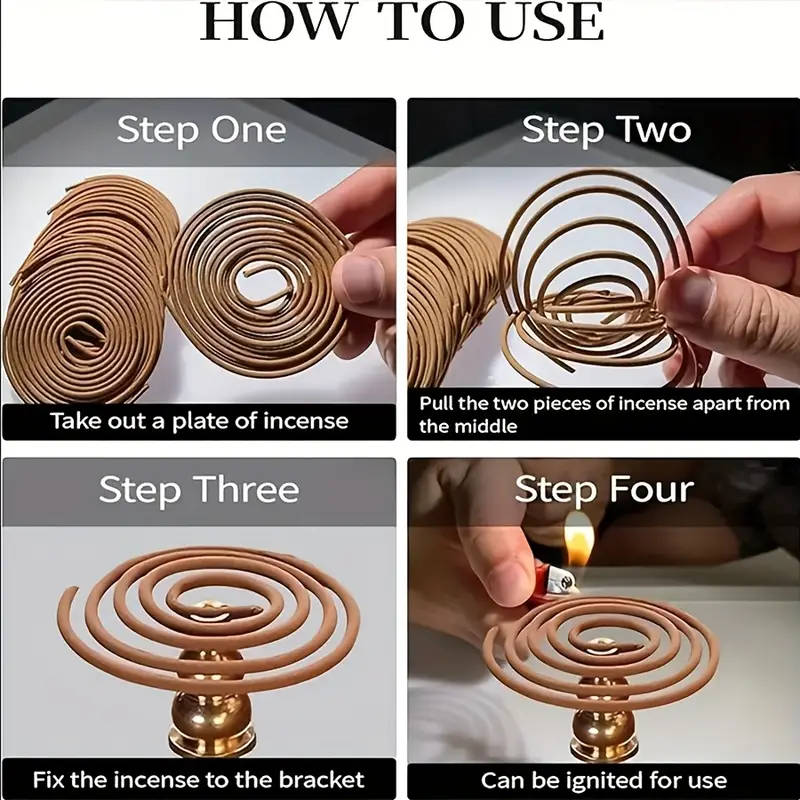 HOW TO USE

Step One

Take out a plate of incense

Step Two

Pull the two pieces of incense apart from the middle

Step Three

Fix the incense to the bracket

Step Four

Can be ignited for use