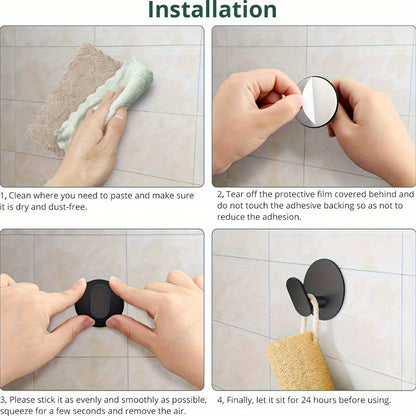 Installation

1, Clean where you need to paste and make sure it is dry and dust-free.

2, Tear off the protective film covered behind and do not touch the adhesive backing so as not to reduce the adhesion.

3, Please stick it as evenly and smoothly as possible, squeeze for a few seconds and remove the air.

4, Finally, let it sit for 24 hours before using.