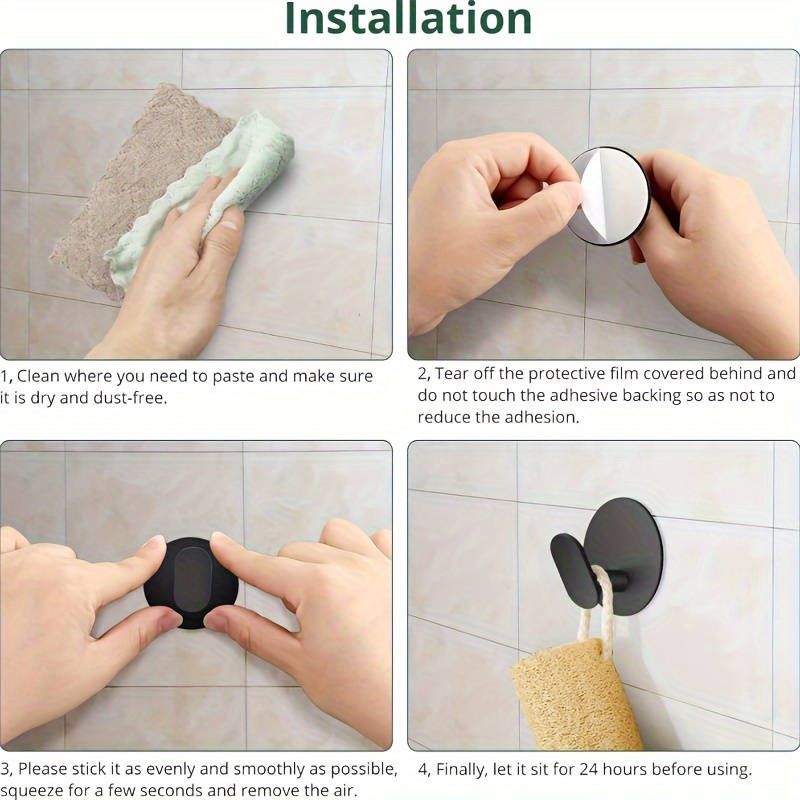 Installation

1, Clean where you need to paste and make sure it is dry and dust-free.

2, Tear off the protective film covered behind and do not touch the adhesive backing so as not to reduce the adhesion.

3, Please stick it as evenly and smoothly as possible, squeeze for a few seconds and remove the air.

4, Finally, let it sit for 24 hours before using.