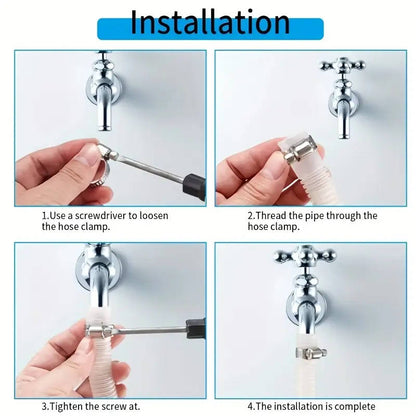 Installation

1.Use a screwdriver to loosen the hose clamp.

2.Thread the pipe through the hose clamp.

3.Tighten the screw at.

4.The installation is complete