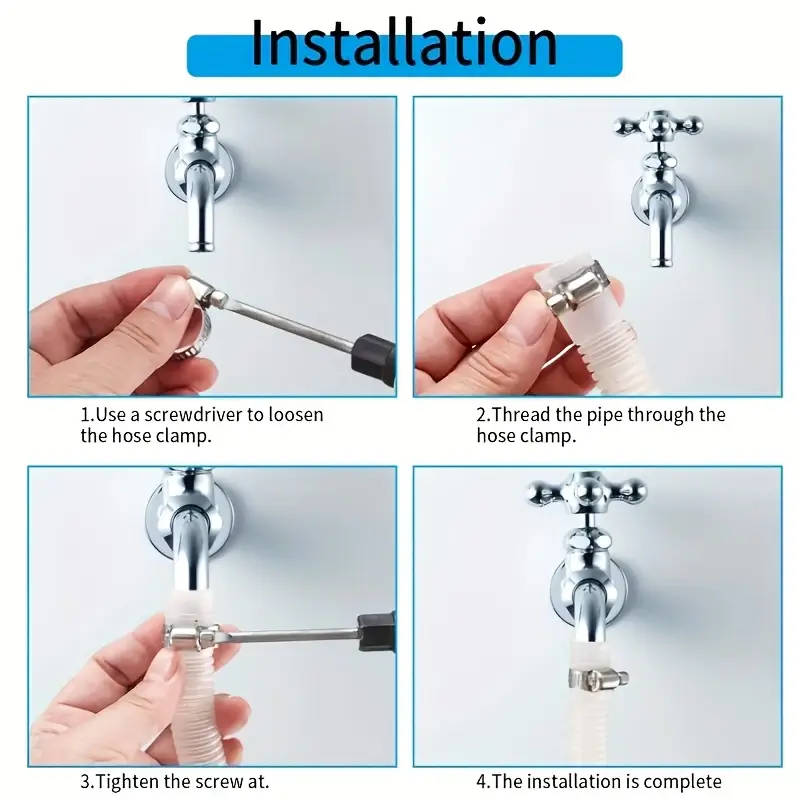 Installation

1.Use a screwdriver to loosen the hose clamp.

2.Thread the pipe through the hose clamp.

3.Tighten the screw at.

4.The installation is complete