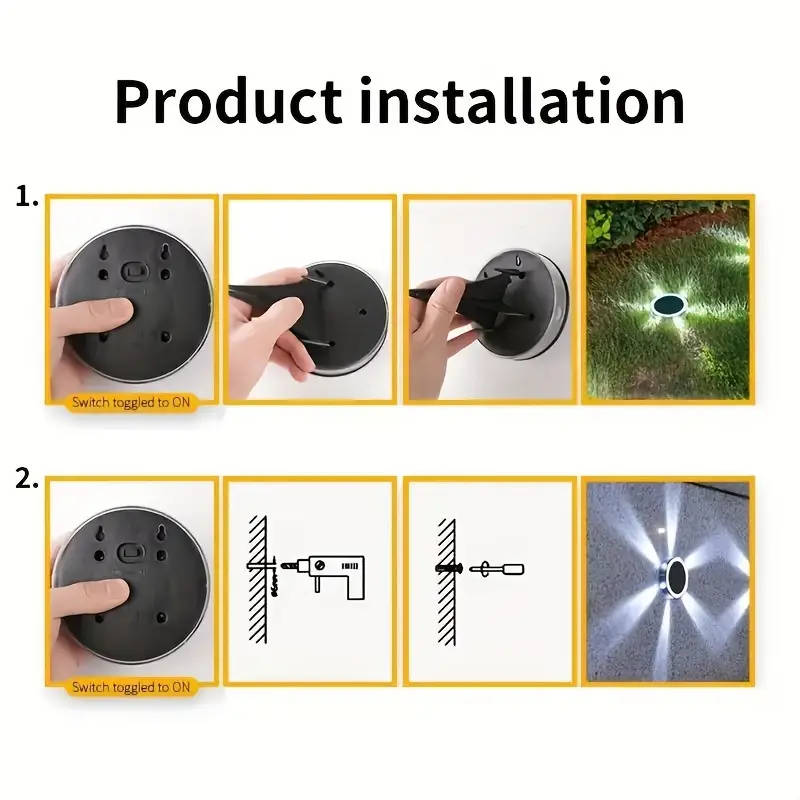 Product installation

1.

Switch toggled to ON

2.

Switch toggled to ON