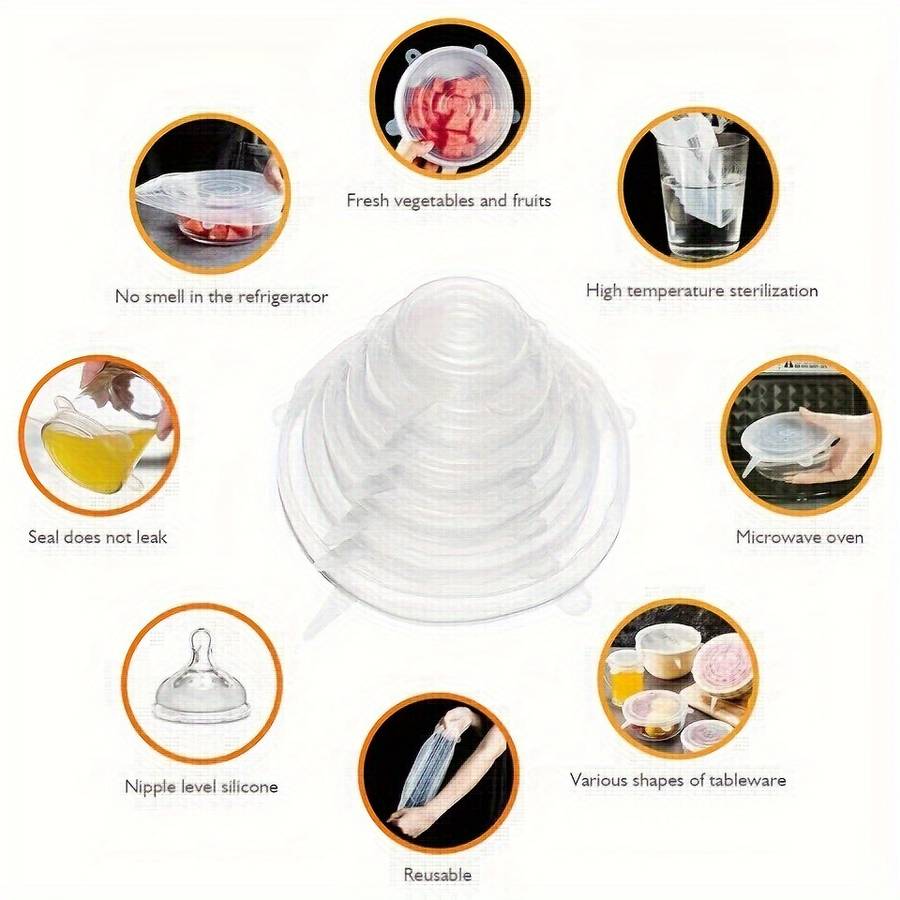 Fresh vegetables and fruits

No smell in the refrigerator

High temperature sterilization

Seal does not leak

Microwave oven

Nipple level silicone

Various shapes of tableware

Reusable