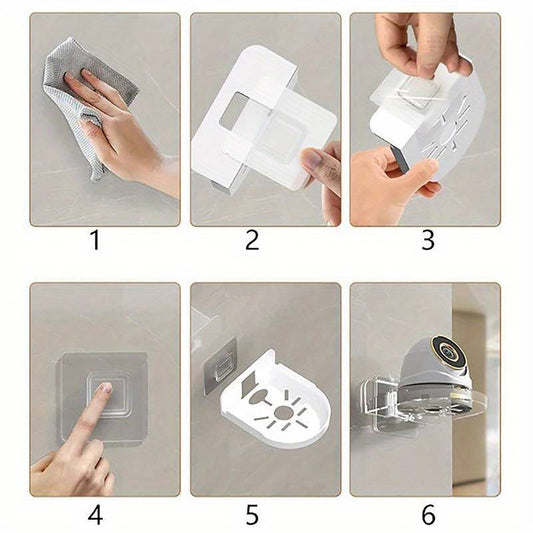 1

2

3

4

5

6