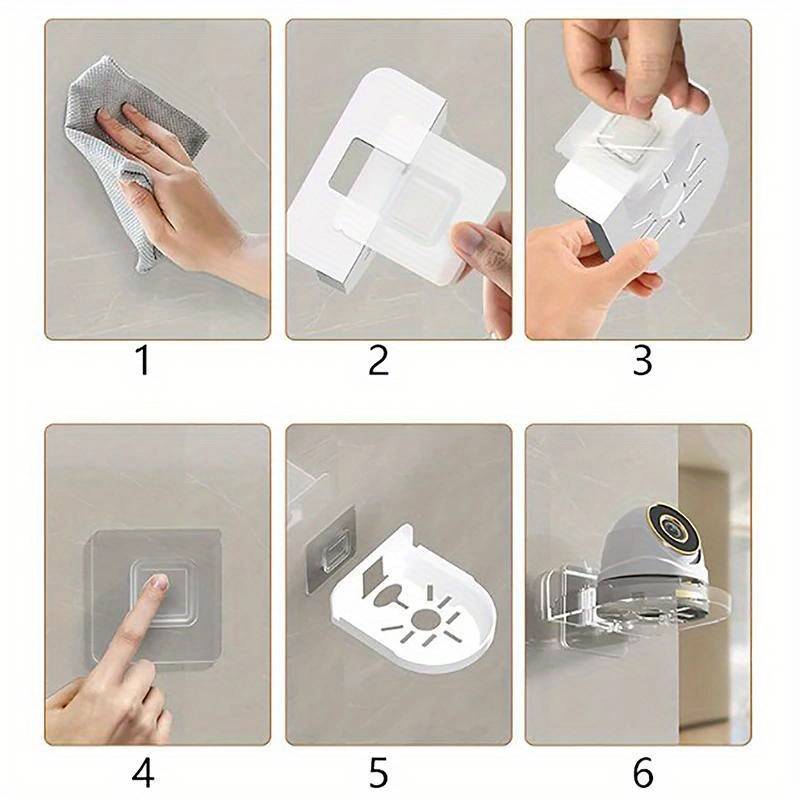 1 2 3

4 5 6