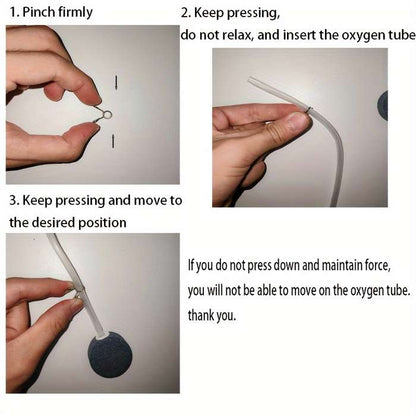 1. Pinch firmly

2. Keep pressing,
do not relax, and insert the oxygen tube

3. Keep pressing and move to the desired position

If you do not press down and maintain force,
you will not be able to move on the oxygen tube.
thank you.