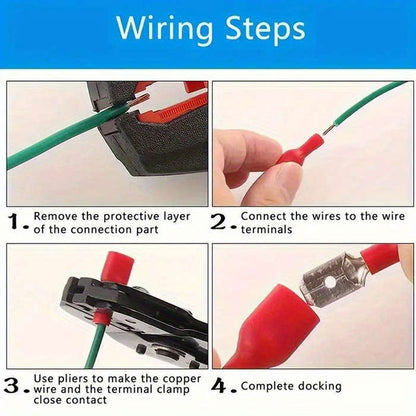 Wiring Steps

1. Remove the protective layer of the connection part

2. Connect the wires to the wire terminals

3. Use pliers to make the copper wire and the terminal clamp close contact

4. Complete docking