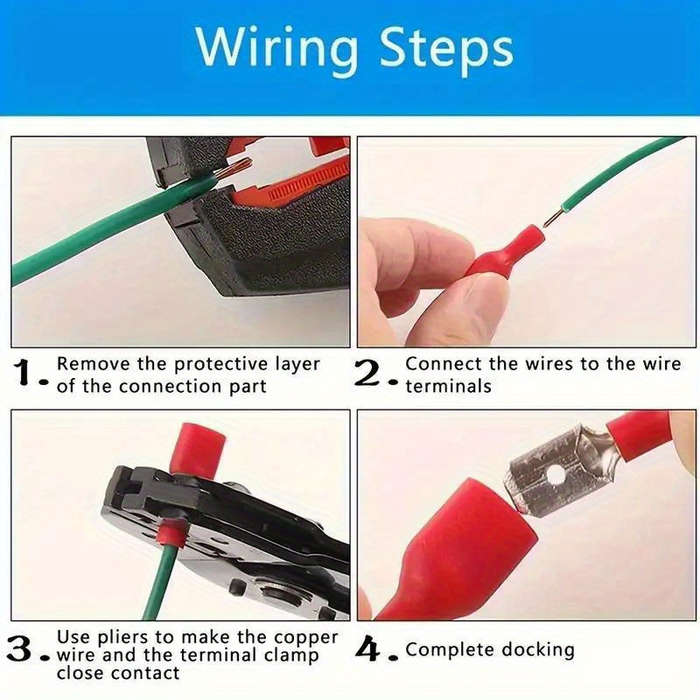 Wiring Steps

1. Remove the protective layer of the connection part

2. Connect the wires to the wire terminals

3. Use pliers to make the copper wire and the terminal clamp close contact

4. Complete docking