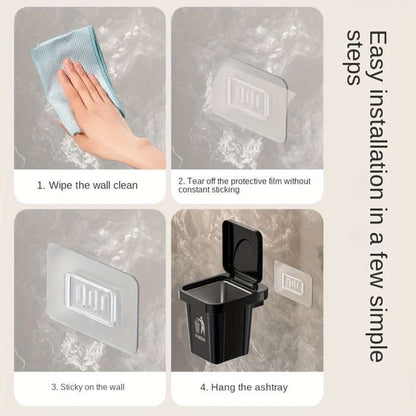 1. Wipe the wall clean

2. Tear off the protective film without constant sticking

3. Sticky on the wall

4. Hang the ashtray

Easy installation in a few simple steps